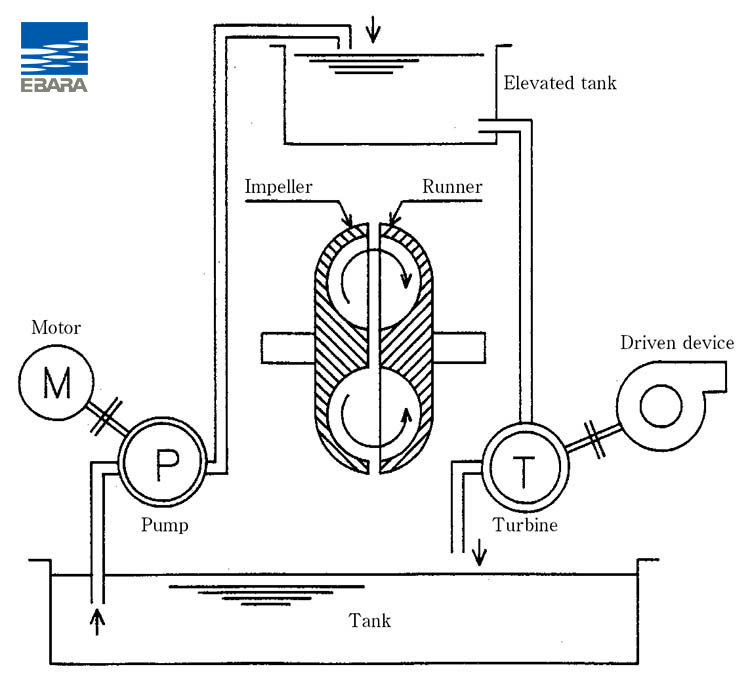 EBARA

Elevated tank

Impeller

Runner

Motor

M

Driven device

P

T

Pump

Turbine

Tank